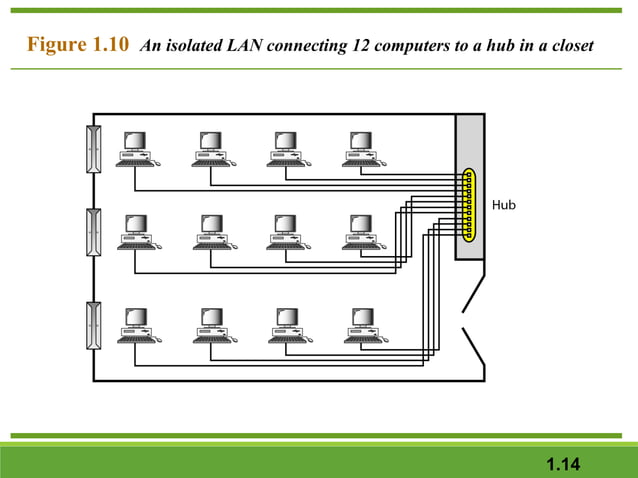 Figure 1.10 An isolated LAN connecting 12 computers to a hub in a closet

Hub

1.14