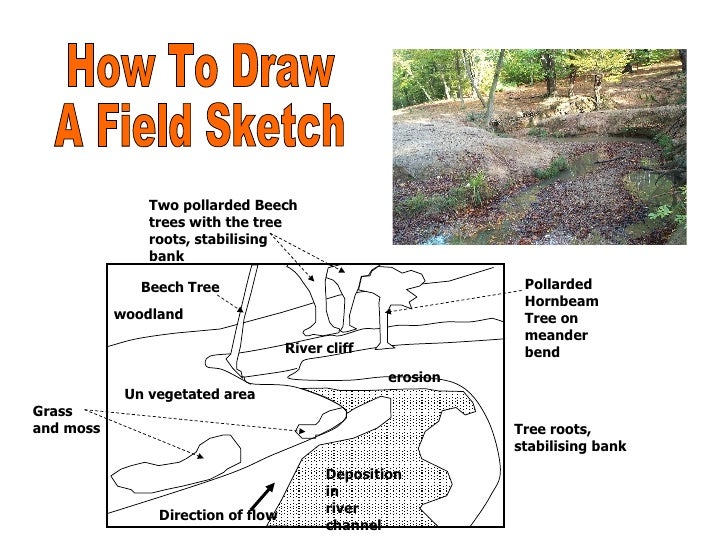 How To Draw A Field Sketch

Two pollarded Beech trees with the tree roots, stabilising bank

Beech Tree

woodland

Pollarded Hornbeam Tree on meander bend

River cliff

erosion

Un vegetated area

Grass and moss

Tree roots, stabilising bank

Deposition in river channel

Direction of flow