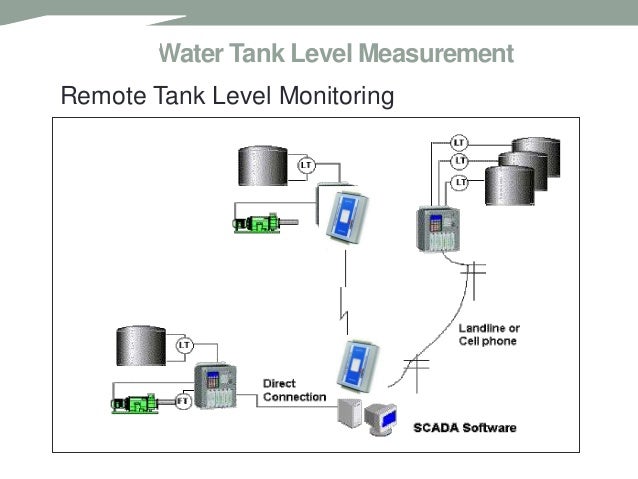 Water Tank Level Measurement

Remote Tank Level Monitoring

LT

LT

LT

LT

Landline or Cell phone

LT

FT

Direct Connection

SCADA Software