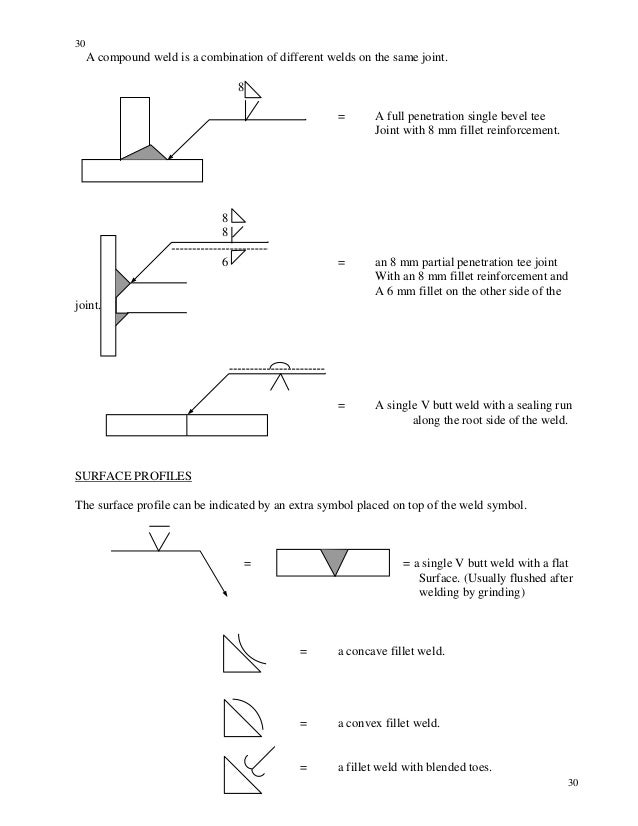 30

A compound weld is a combination of different welds on the same joint.

8

= A full penetration single bevel tee Joint with 8 mm fillet reinforcement.

8
8
6

= an 8 mm partial penetration tee joint With an 8 mm fillet reinforcement and A 6 mm fillet on the other side of the joint.

= A single V butt weld with a sealing run along the root side of the weld.

SURFACE PROFILES

The surface profile can be indicated by an extra symbol placed on top of the weld symbol.

= = a single V butt weld with a flat Surface. (Usually flushed after welding by grinding)

= a concave fillet weld.

= a convex fillet weld.

= a fillet weld with blended toes.

30