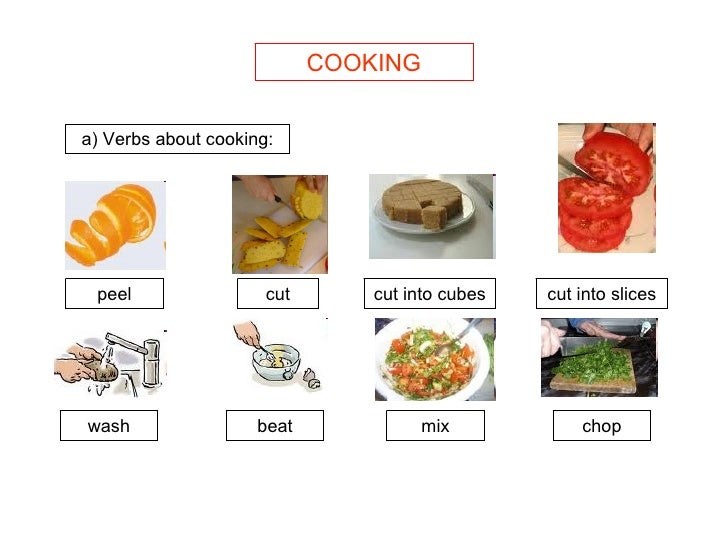 COOKING

a) Verbs about cooking:

peel

cut

cut into cubes

cut into slices

wash

beat

mix

chop