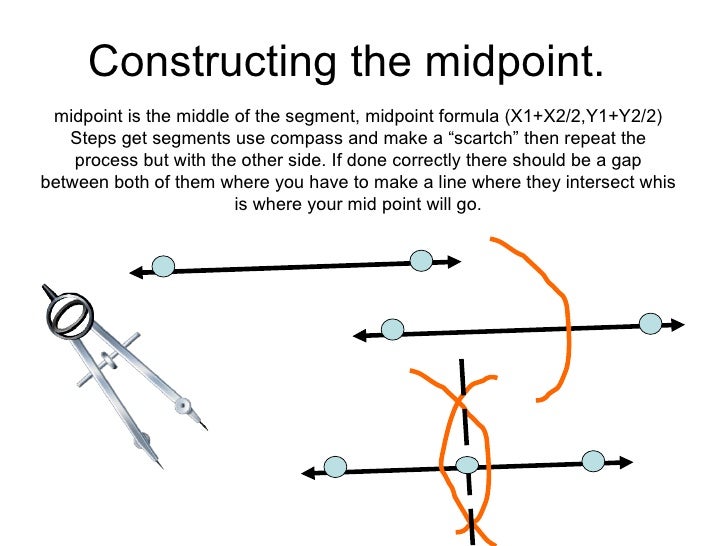 Constructing the midpoint.

midpoint is the middle of the segment, midpoint formula (X1+X2/2,Y1+Y2/2) Steps get segments use compass and make a “scartch” then repeat the process but with the other side. If done correctly there should be a gap between both of them where you have to make a line where they intersect whis is where your mid point will go.