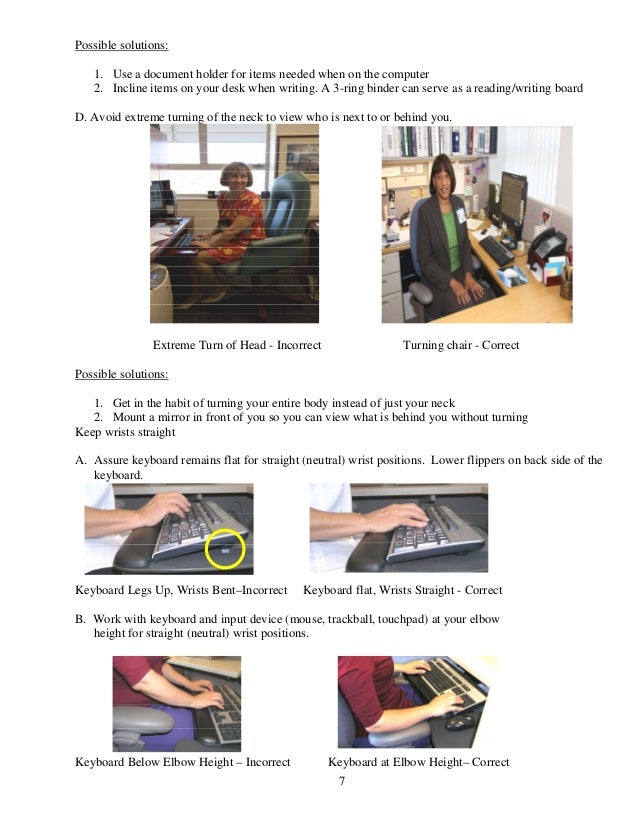 Possible solutions:

1. Use a document holder for items needed when on the computer
2. Incline items on your desk when writing. A 3-ring binder can serve as a reading/writing board

D. Avoid extreme turning of the neck to view who is next to or behind you.

Extreme Turn of Head - Incorrect

Turning chair - Correct

Possible solutions:

1. Get in the habit of turning your entire body instead of just your neck
2. Mount a mirror in front of you so you can view what is behind you without turning

Keep wrists straight

A. Assure keyboard remains flat for straight (neutral) wrist positions. Lower flippers on back side of the keyboard.

Keyboard Legs Up, Wrists Bent–Incorrect

Keyboard flat, Wrists Straight - Correct

B. Work with keyboard and input device (mouse, trackball, touchpad) at your elbow height for straight (neutral) wrist positions.

Keyboard Below Elbow Height – Incorrect

Keyboard at Elbow Height– Correct

7