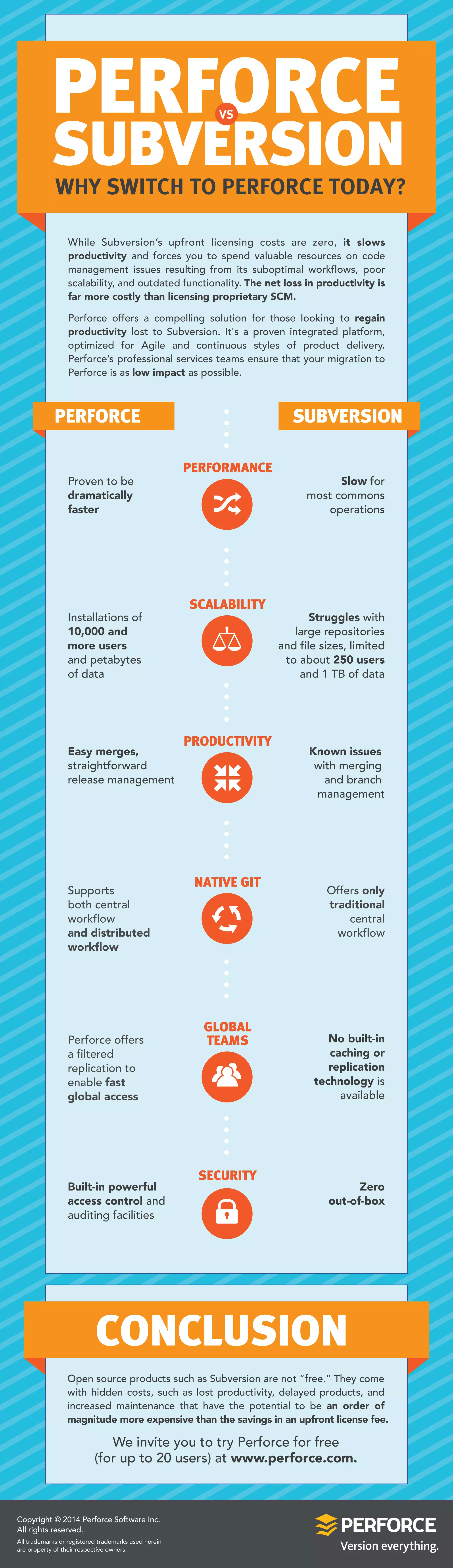 PERFORCE
VS
SUBVERSION
WHY SWITCH TO PERFORCE TODAY?

While Subversion's upfront licensing costs are zero, it slows productivity and forces you to spend valuable resources on code management issues resulting from its suboptimal workflows, poor scalability, and outdated functionality. The net loss in productivity is far more costly than licensing proprietary SCM.

Perforce offers a compelling solution for those looking to regain productivity lost to Subversion. It's a proven integrated platform, optimized for Agile and continuous styles of product delivery. Perforce's professional services teams ensure that your migration to Perforce is as low impact as possible.

PERFORCE

SUBVERSION

PERFORMANCE

Proven to be dramatically faster

Slow for most commons operations

SCALABILITY

Installations of 10,000 and more users and petabytes of data

Struggles with large repositories and file sizes, limited to about 250 users and 1 TB of data

PRODUCTIVITY

Easy merges, straightforward release management

Known issues with merging and branch management

NATIVE GIT

Supports both central workflow and distributed workflow

Offers only traditional central workflow

GLOBAL TEAMS

Perforce offers a filtered replication to enable fast global access

No built-in caching or replication technology is available

SECURITY

Built-in powerful access control and auditing facilities

Zero out-of-box

CONCLUSION

Open source products such as Subversion are not "free." They come with hidden costs, such as lost productivity, delayed products, and increased maintenance that have the potential to be an order of magnitude more expensive than the savings in an upfront license fee.

We invite you to try Perforce for free (for up to 20 users) at www.perforce.com.

Copyright © 2014 Perforce Software Inc. All rights reserved.
All trademarks or registered trademarks used herein are property of their respective owners.

PERFORCE
Version everything.