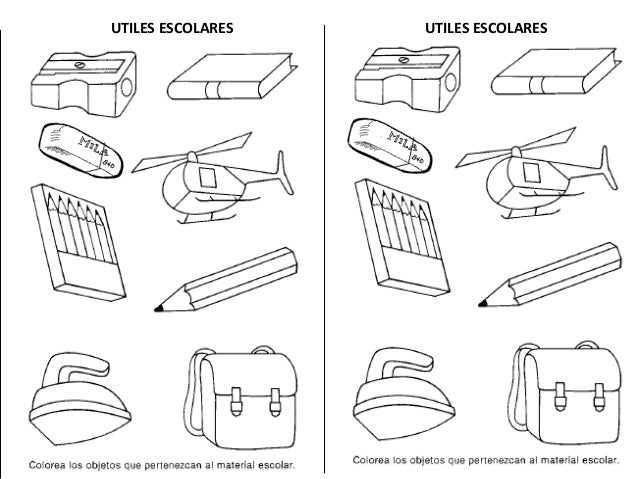 UTILES ESCOLARES

MILA
840

Colorea los objetos que pertenezcan al material escolar.

UTILES ESCOLARES

MILA
840

Colorea los objetos que pertenezcan al material escolar.