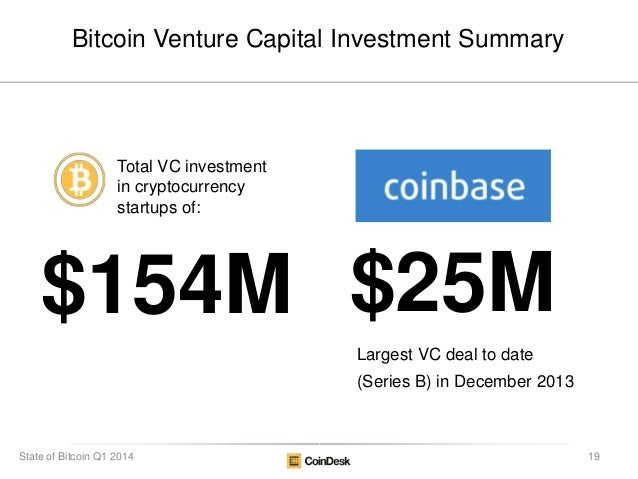 Bitcoin Venture Capital Investment Summary

Total VC investment in cryptocurrency startups of:

$154M

coinbase

$25M

Largest VC deal to date (Series B) in December 2013

State of Bitcoin Q1 2014

CoinDesk

19