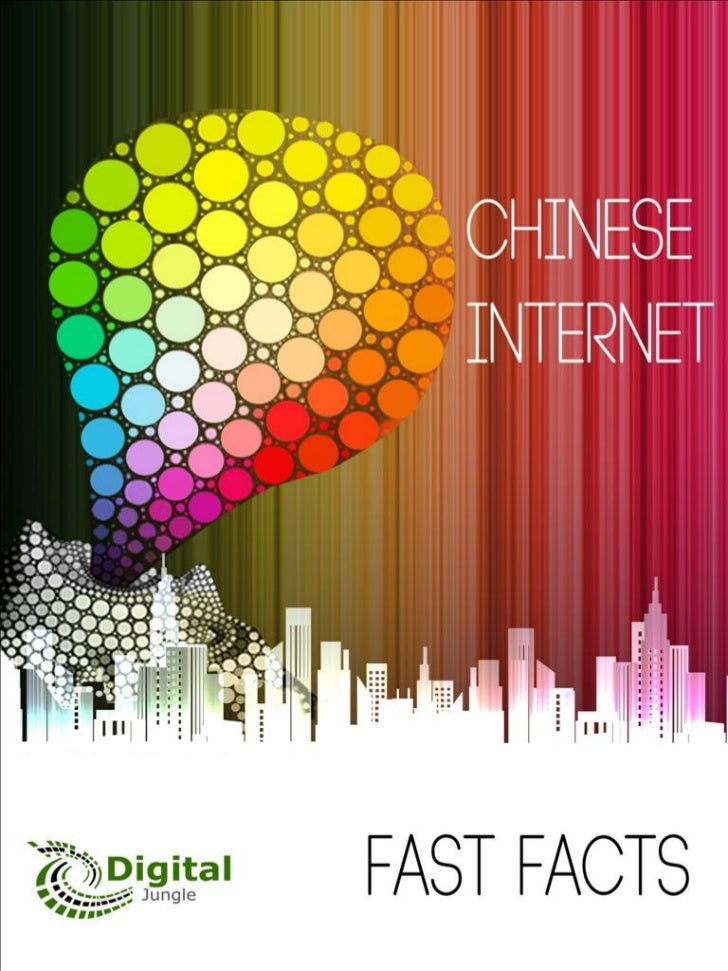 CHINESE INTERNET

Digital
Jungle

FAST FACTS