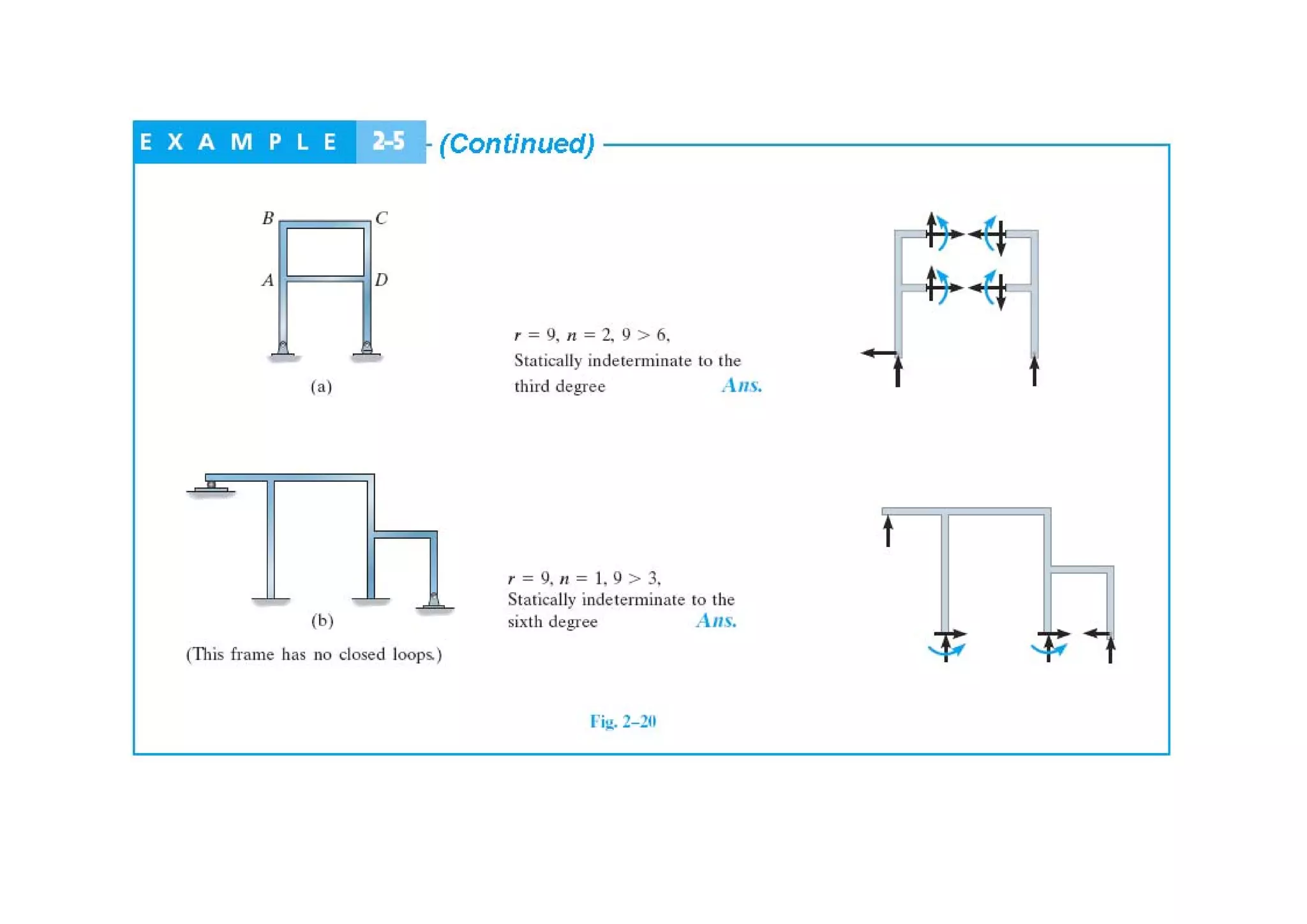 EXAMPLE 2-5 - (Continued)

B C A D

(a)

$r = 9$, $n = 2$, $9 > 6$,
Statically indeterminate to the third degree Ans.

(b)

(This frame has no closed loops.)

$r = 9$, $n = 1$, $9 > 3$,
Statically indeterminate to the sixth degree Ans.

Fig. 2–20