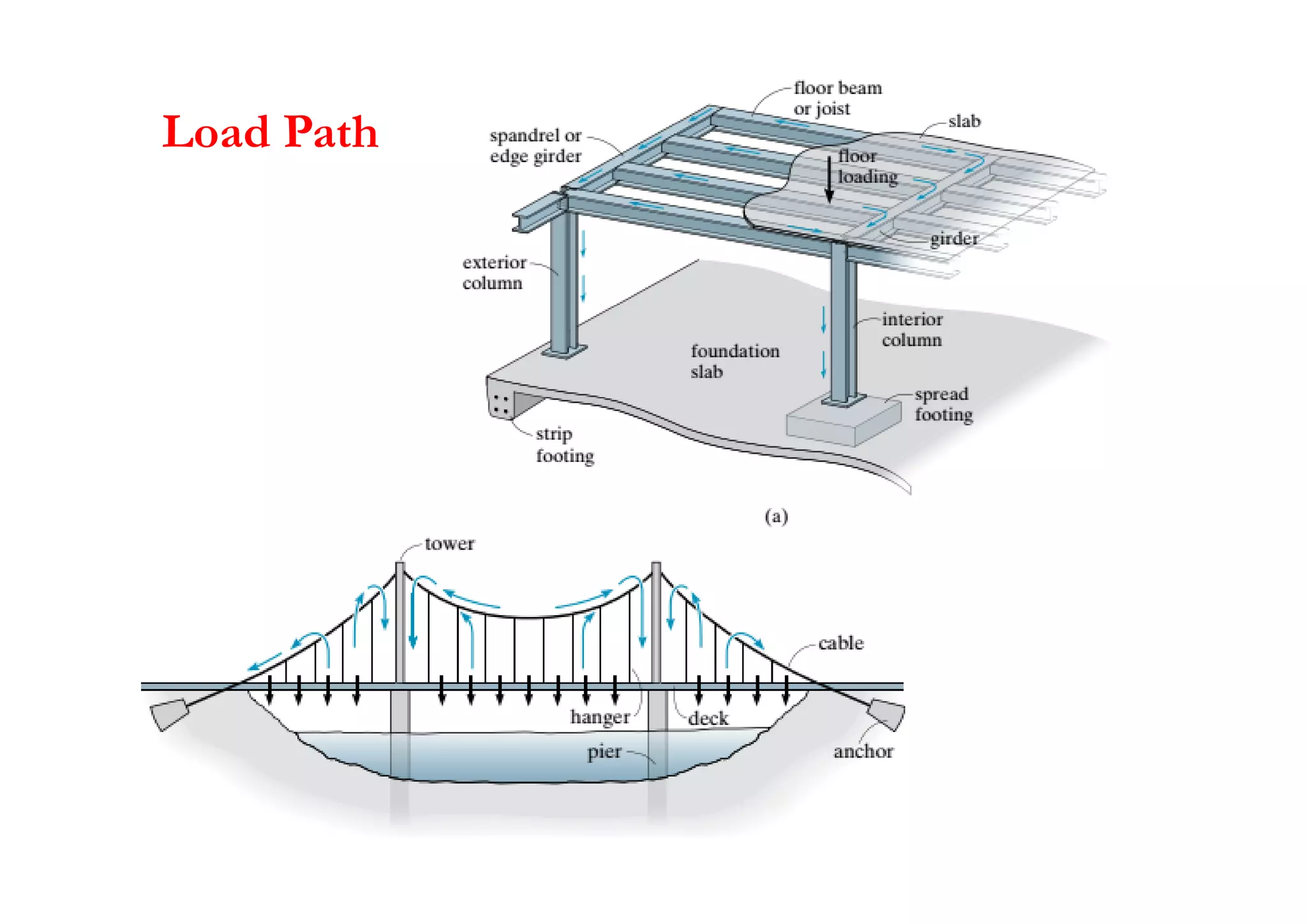 Load Path

floor beam or joist

slab

spandrel or edge girder

floor loading

girder

exterior column

interior column

foundation slab

spread footing

strip footing

(a)

tower

cable

hanger

deck

pier

anchor