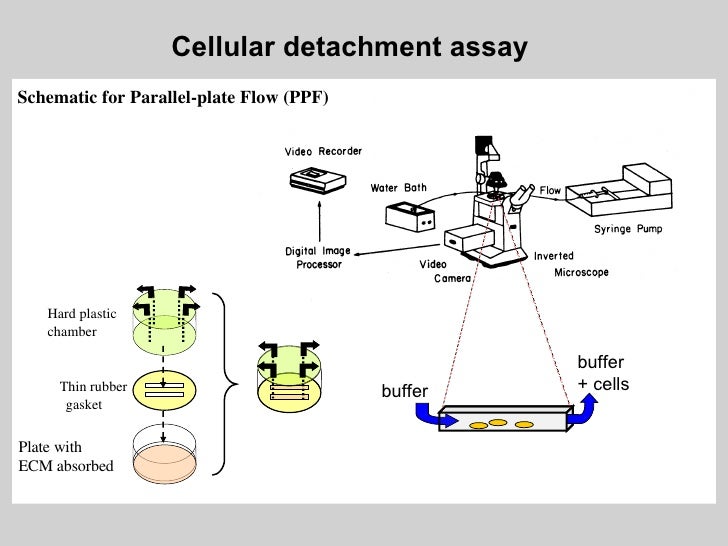 Cellular detachment assay

Schematic for Parallel-plate Flow (PPF)

Video Recorder

Water Bath

Flow

Syringe Pump

Digital Image Processor

Video Camera

Inverted Microscope

Hard plastic chamber

Thin rubber gasket

Plate with ECM absorbed

buffer

buffer + cells