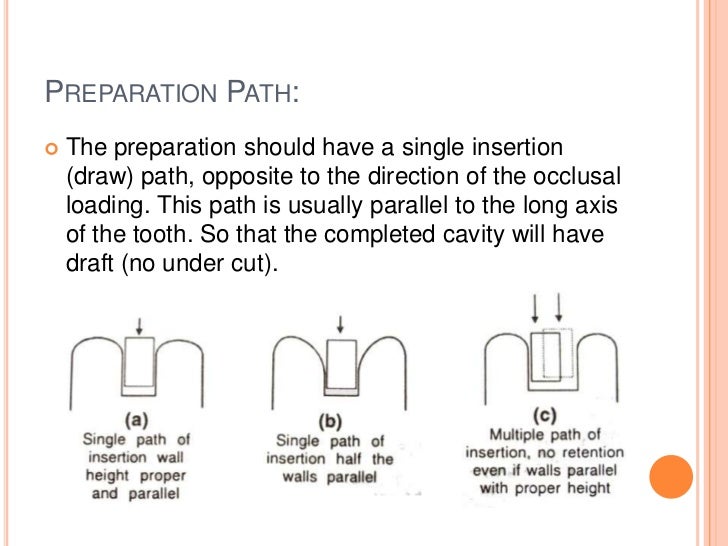 PREPARATION PATH:

The preparation should have a single insertion (draw) path, opposite to the direction of the occlusal loading. This path is usually parallel to the long axis of the tooth. So that the completed cavity will have draft (no under cut).

(a)
Single path of insertion wall height proper and parallel

(b)
Single path of insertion half the walls parallel

(c)
Multiple path of insertion, no retention even if walls parallel with proper height