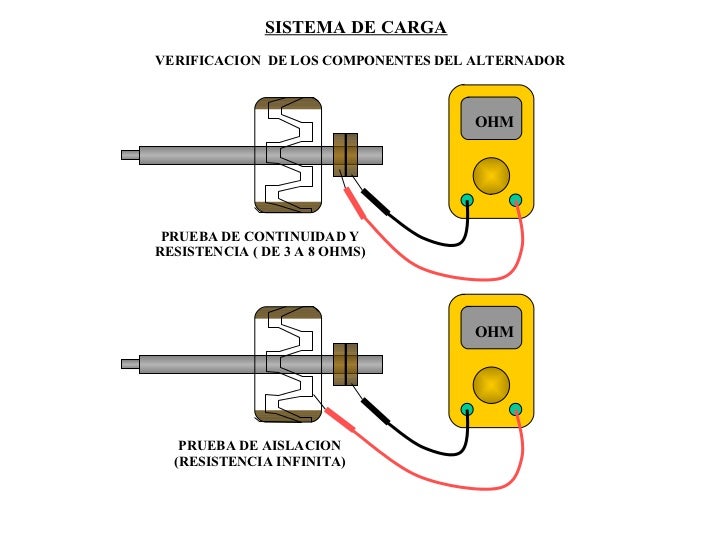 SISTEMA DE CARGA

VERIFICACION DE LOS COMPONENTES DEL ALTERNADOR

OHM

PRUEBA DE CONTINUIDAD Y RESISTENCIA ( DE 3 A 8 OHMS)

OHM

PRUEBA DE AISLACION (RESISTENCIA INFINITA)