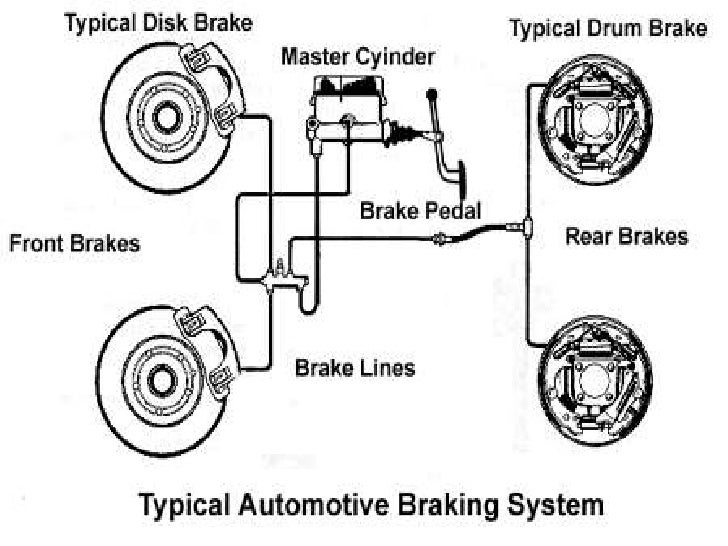 Typical Disk Brake

Master Cyinder

Typical Drum Brake

Brake Pedal

Front Brakes

Rear Brakes

Brake Lines

Typical Automotive Braking System