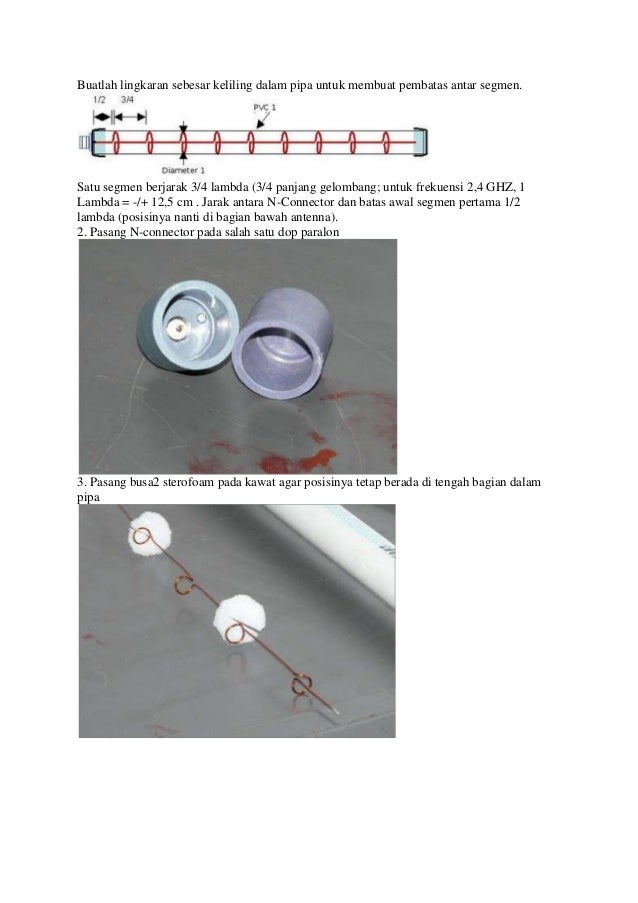 Buatlah lingkaran sebesar keliling dalam pipa untuk membuat pembatas antar segmen.

1/2 3/4

PVC 1

Diameter 1

Satu segmen berjarak 3/4 lambda (3/4 panjang gelombang; untuk frekuensi 2,4 GHZ, 1 Lambda = -/+ 12,5 cm . Jarak antara N-Connector dan batas awal segmen pertama 1/2 lambda (posisinya nanti di bagian bawah antenna).
2. Pasang N-connector pada salah satu dop paralon

3. Pasang busa2 sterofoam pada kawat agar posisinya tetap berada di tengah bagian dalam pipa