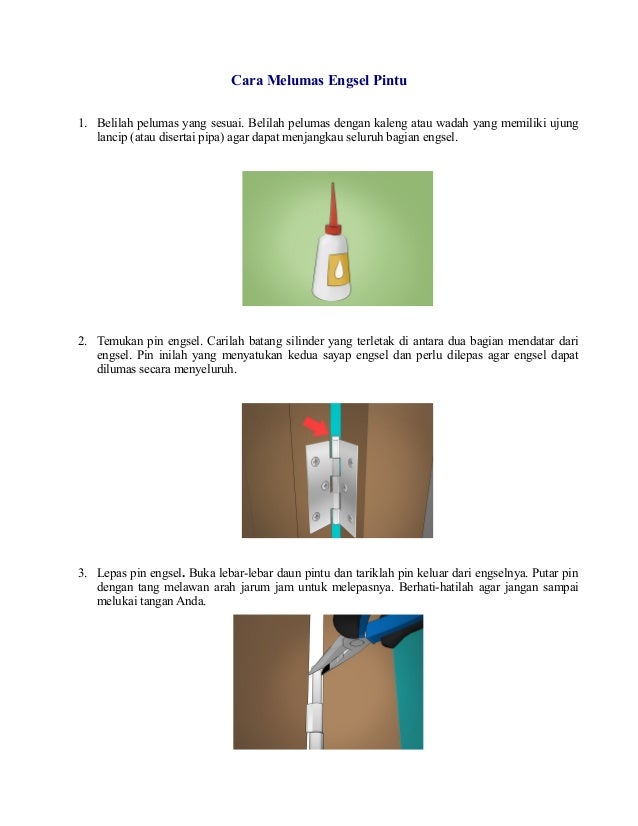 Cara Melumas Engsel Pintu

1. Belilah pelumas yang sesuai. Belilah pelumas dengan kaleng atau wadah yang memiliki ujung lancip (atau disertai pipa) agar dapat menjangkau seluruh bagian engsel.

2. Temukan pin engsel. Carilah batang silinder yang terletak di antara dua bagian mendatar dari engsel. Pin inilah yang menyatukan kedua sayap engsel dan perlu dilepas agar engsel dapat dilumas secara menyeluruh.

3. Lepas pin engsel. Buka lebar-lebar daun pintu dan tariklah pin keluar dari engselnya. Putar pin dengan tang melawan arah jarum jam untuk melepasnya. Berhati-hatilah agar jangan sampai melukai tangan Anda.