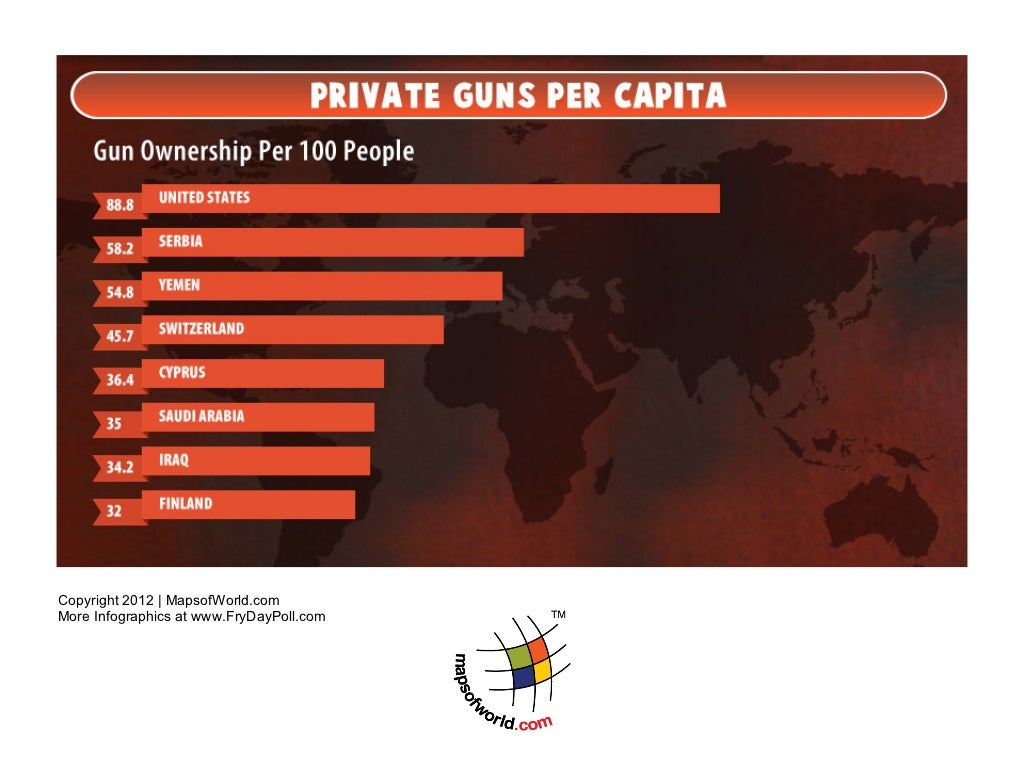 PRIVATE GUNS PER CAPITA

Gun Ownership Per 100 People

88.8 UNITED STATES
58.2 SERBIA
54.8 YEMEN
45.7 SWITZERLAND
36.4 CYPRUS
35 SAUDI ARABIA
34.2 IRAQ
32 FINLAND

Copyright 2012 | MapsofWorld.com
More Infographics at www.FryDayPoll.com

TM

mapsofworld.com