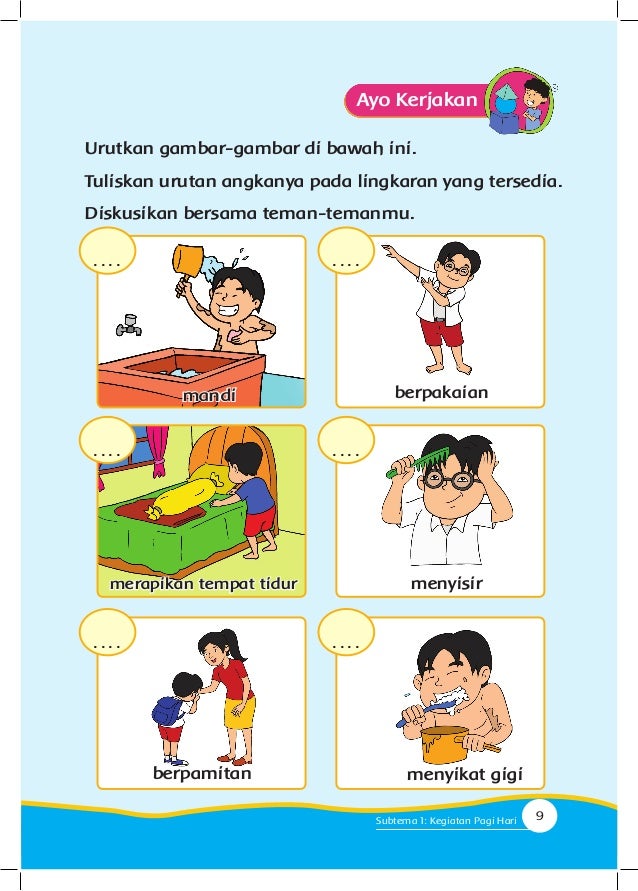 Ayo Kerjakan

Urutkan gambar-gambar di bawah ini.

Tuliskan urutan angkanya pada lingkaran yang tersedia.

Diskusikan bersama teman-temanmu.

....

mandi

....

berpakaian

....

merapikan tempat tidur

....

menyisir

....

berpamitan

....

menyikat gigi

Subtema 1: Kegiatan Pagi Hari 9