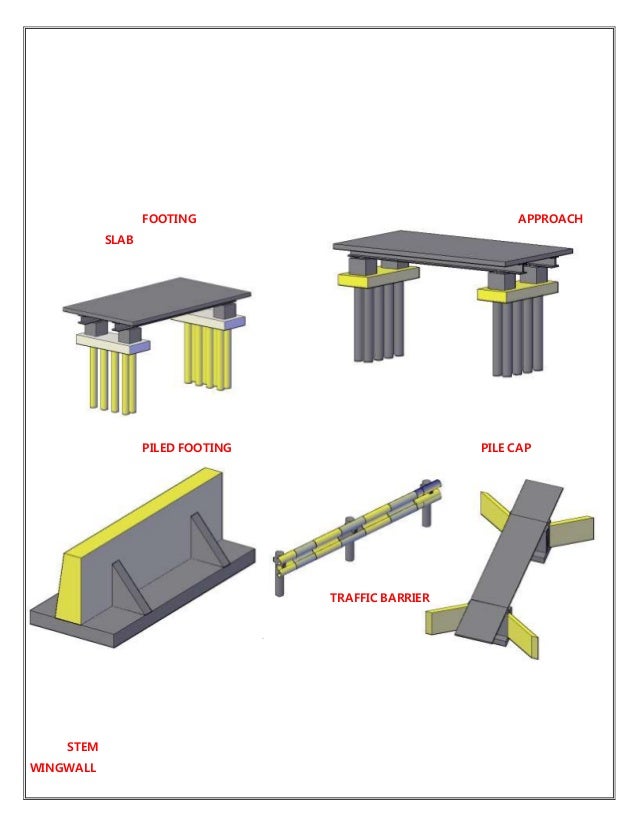 FOOTING

APPROACH

SLAB

PILED FOOTING

PILE CAP

TRAFFIC BARRIER

STEM

WINGWALL