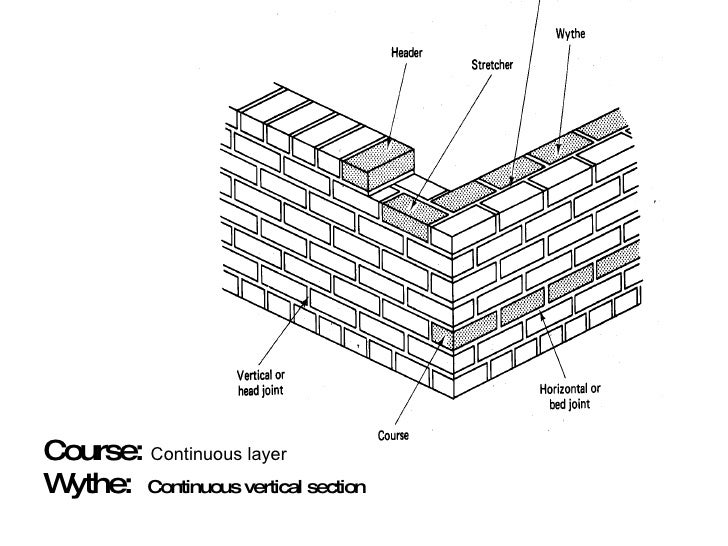 Header
Stretcher
Wythe
Vertical or head joint
Course
Horizontal or bed joint

Course: Continuous layer
Wythe: Continuous vertical section