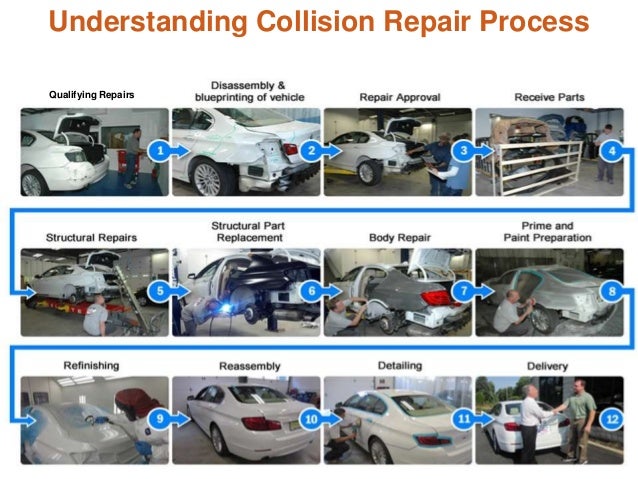 Understanding Collision Repair Process

Qualifying Repairs

1

Disassembly & blueprinting of vehicle

2

Repair Approval

3

Receive Parts

4

Structural Repairs

5

Structural Part Replacement

6

Body Repair

7

Prime and Paint Preparation

8

Refinishing

9

Reassembly

10

Detailing

11

Delivery

12