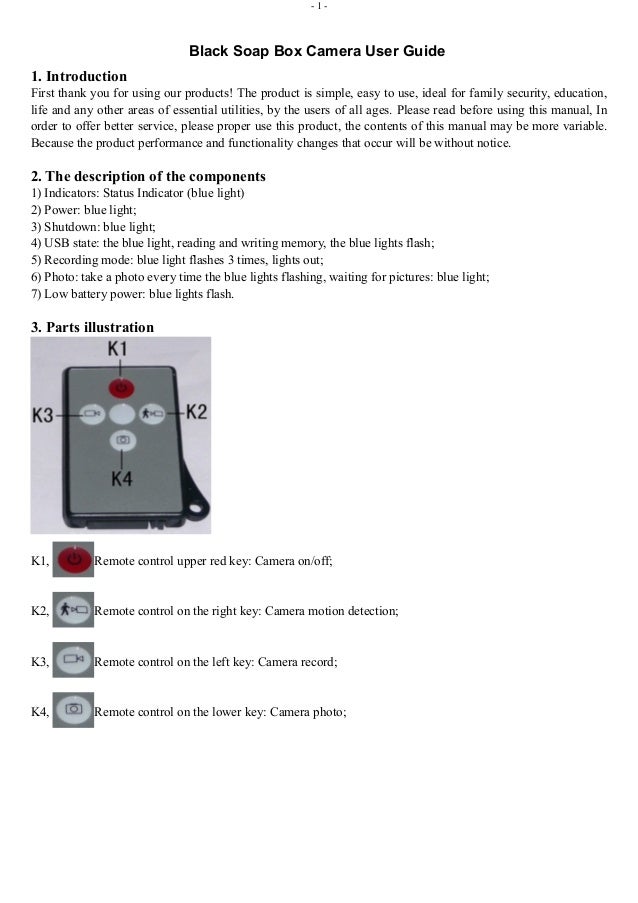 - 1 -

Black Soap Box Camera User Guide

1. Introduction
First thank you for using our products! The product is simple, easy to use, ideal for family security, education, life and any other areas of essential utilities, by the users of all ages. Please read before using this manual, In order to offer better service, please proper use this product, the contents of this manual may be more variable. Because the product performance and functionality changes that occur will be without notice.

2. The description of the components
1) Indicators: Status Indicator (blue light)
2) Power: blue light;
3) Shutdown: blue light;
4) USB state: the blue light, reading and writing memory, the blue lights flash;
5) Recording mode: blue light flashes 3 times, lights out;
6) Photo: take a photo every time the blue lights flashing, waiting for pictures: blue light;
7) Low battery power: blue lights flash.

3. Parts illustration

K1

K3

K2

K4

K1, Remote control upper red key: Camera on/off;

K2, Remote control on the right key: Camera motion detection;

K3, Remote control on the left key: Camera record;

K4, Remote control on the lower key: Camera photo;