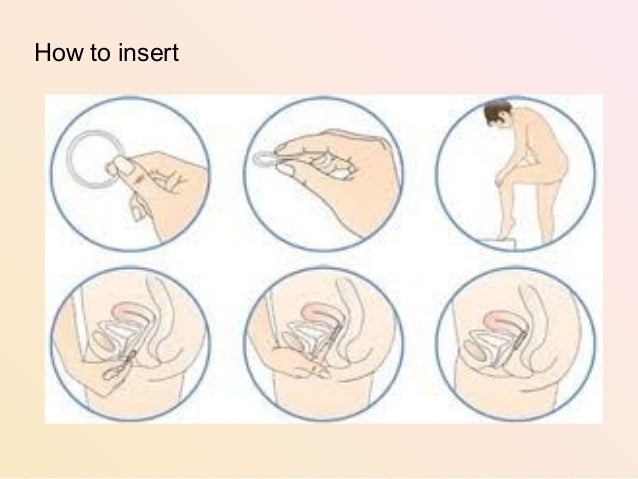 How to insert