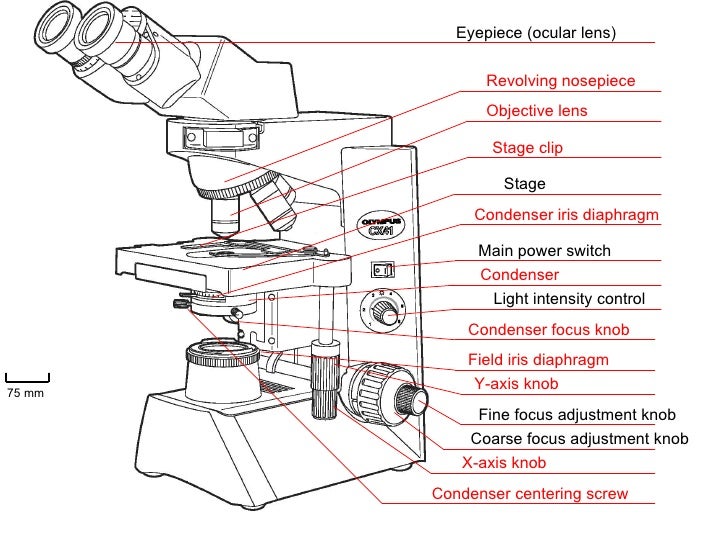 Eyepiece (ocular lens)
Revolving nosepiece
Objective lens
Stage clip
Stage
Condenser iris diaphragm
Main power switch
Condenser
Light intensity control
Condenser focus knob
Field iris diaphragm
Y-axis knob
Fine focus adjustment knob
Coarse focus adjustment knob
X-axis knob
Condenser centering screw

OLYMPUS
CX41

75 mm