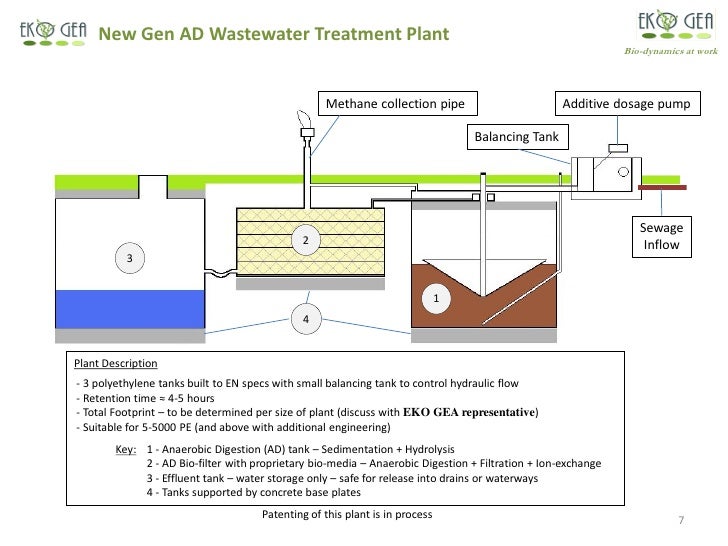 EKO GEA

New Gen AD Wastewater Treatment Plant

EKO GEA
Bio-dynamics at work

Methane collection pipe

Additive dosage pump

Balancing Tank

Sewage Inflow

3

2

1

4

Plant Description
- 3 polyethylene tanks built to EN specs with small balancing tank to control hydraulic flow
- Retention time ≈ 4-5 hours
- Total Footprint – to be determined per size of plant (discuss with EKO GEA representative)
- Suitable for 5-5000 PE (and above with additional engineering)

Key: 1 - Anaerobic Digestion (AD) tank – Sedimentation + Hydrolysis
2 - AD Bio-filter with proprietary bio-media – Anaerobic Digestion + Filtration + Ion-exchange
3 - Effluent tank – water storage only – safe for release into drains or waterways
4 - Tanks supported by concrete base plates

Patenting of this plant is in process

7