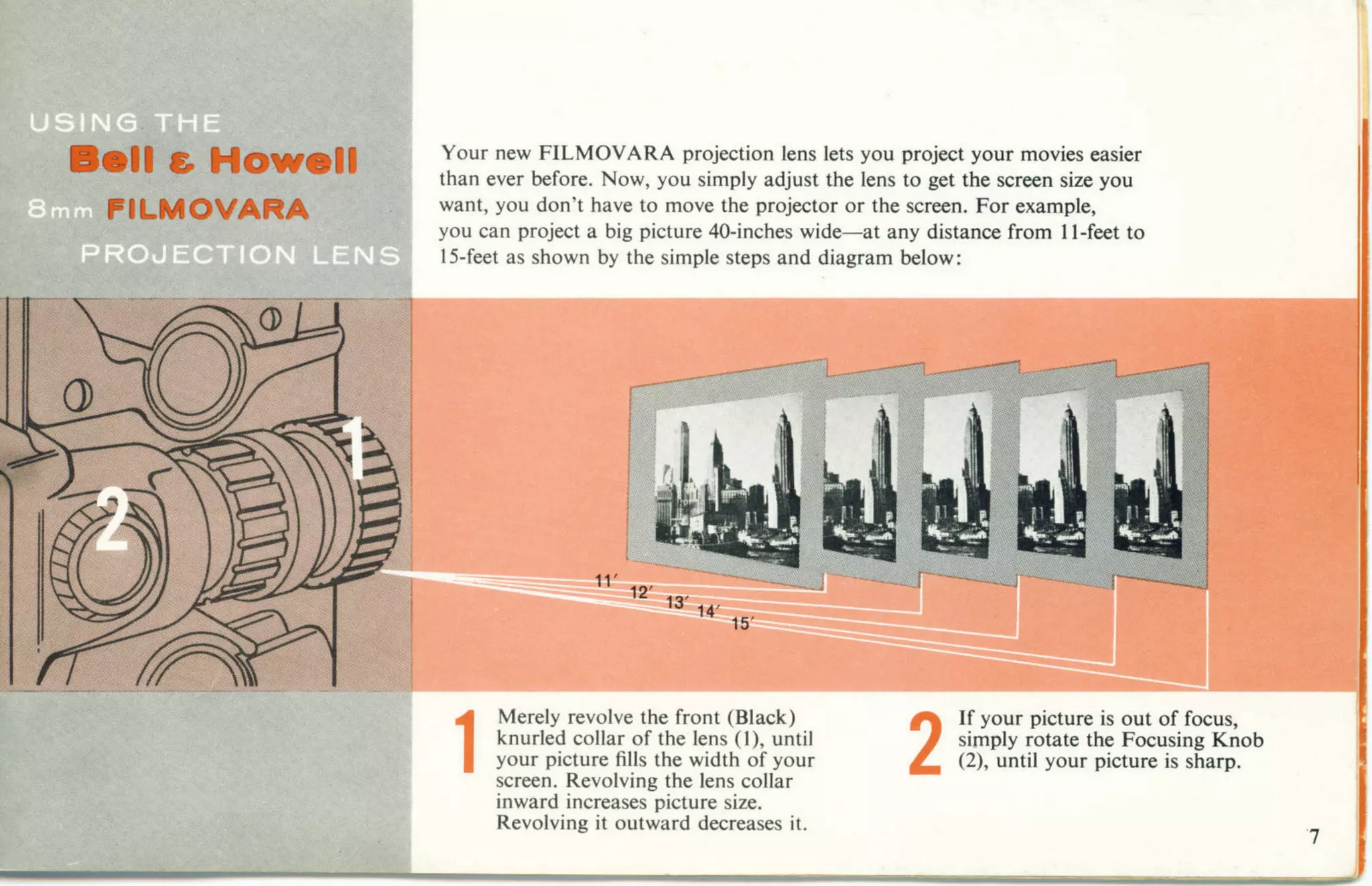 USING THE
Bell & Howell
8mm FILMOVARA
PROJECTION LENS

Your new FILMOVARA projection lens lets you project your movies easier than ever before. Now, you simply adjust the lens to get the screen size you want, you don't have to move the projector or the screen. For example, you can project a big picture 40-inches wide—at any distance from 11-feet to 15-feet as shown by the simple steps and diagram below:

1

2

11′ 12′ 13′ 14′ 15′

1 Merely revolve the front (Black) knurled collar of the lens (1), until your picture fills the width of your screen. Revolving the lens collar inward increases picture size. Revolving it outward decreases it.

2 If your picture is out of focus, simply rotate the Focusing Knob (2), until your picture is sharp.

7