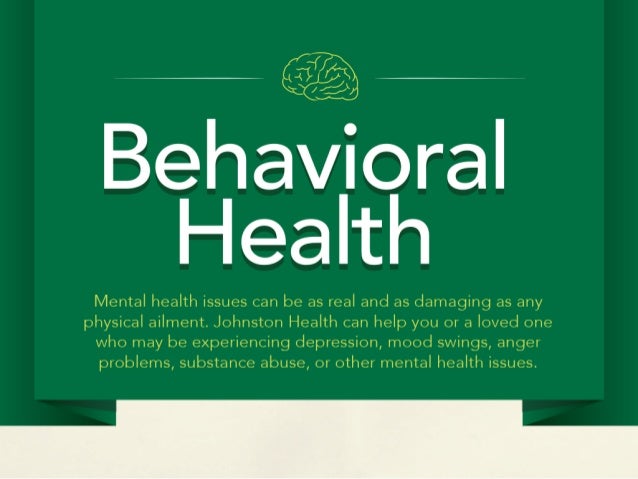 Behavioral Health

Mental health issues can be as real and as damaging as any physical ailment. Johnston Health can help you or a loved one who may be experiencing depression, mood swings, anger problems, substance abuse, or other mental health issues.