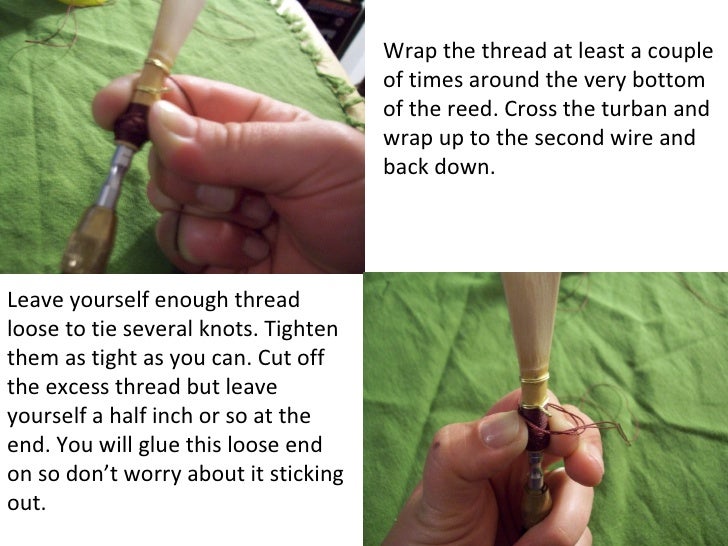 Wrap the thread at least a couple of times around the very bottom of the reed. Cross the turban and wrap up to the second wire and back down.

Leave yourself enough thread loose to tie several knots. Tighten them as tight as you can. Cut off the excess thread but leave yourself a half inch or so at the end. You will glue this loose end on so don’t worry about it sticking out.