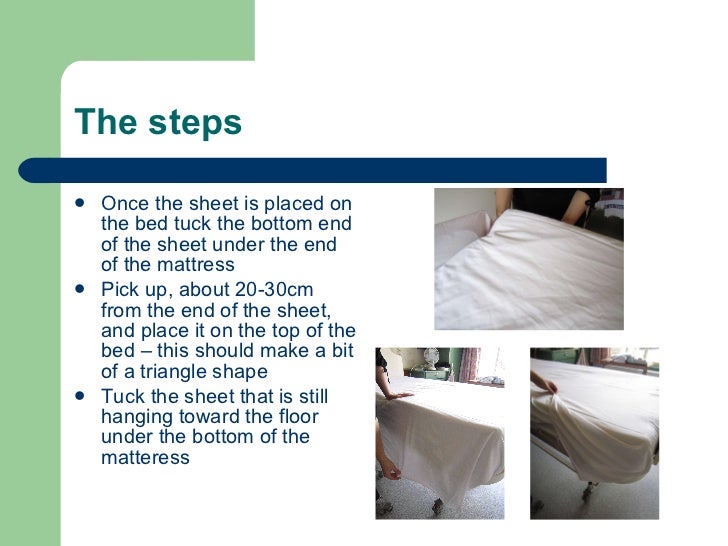 The steps

- Once the sheet is placed on the bed tuck the bottom end of the sheet under the end of the mattress
- Pick up, about 20-30cm from the end of the sheet, and place it on the top of the bed – this should make a bit of a triangle shape
- Tuck the sheet that is still hanging toward the floor under the bottom of the matteress