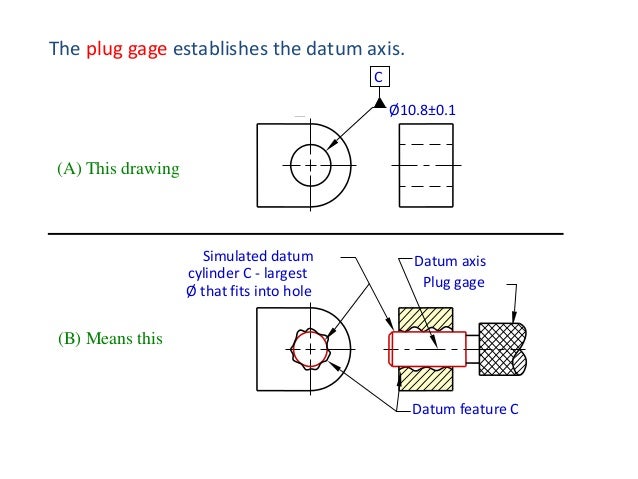 The plug gage establishes the datum axis.

C

Ø10.8±0.1

(A) This drawing

Simulated datum cylinder C - largest Ø that fits into hole

Datum axis

Plug gage

(B) Means this

Datum feature C