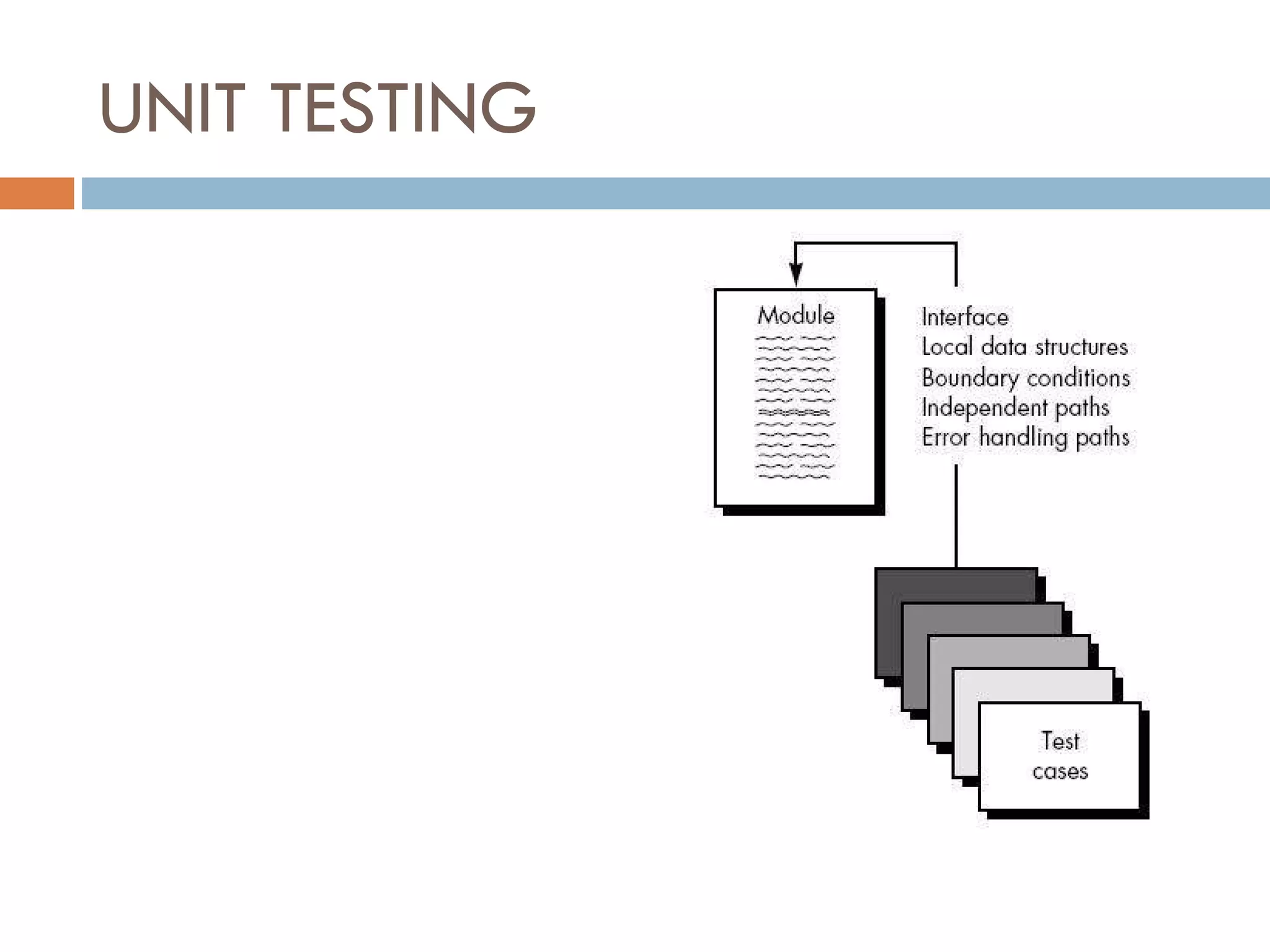 UNIT TESTING

Module

Interface
Local data structures
Boundary conditions
Independent paths
Error handling paths

Test cases