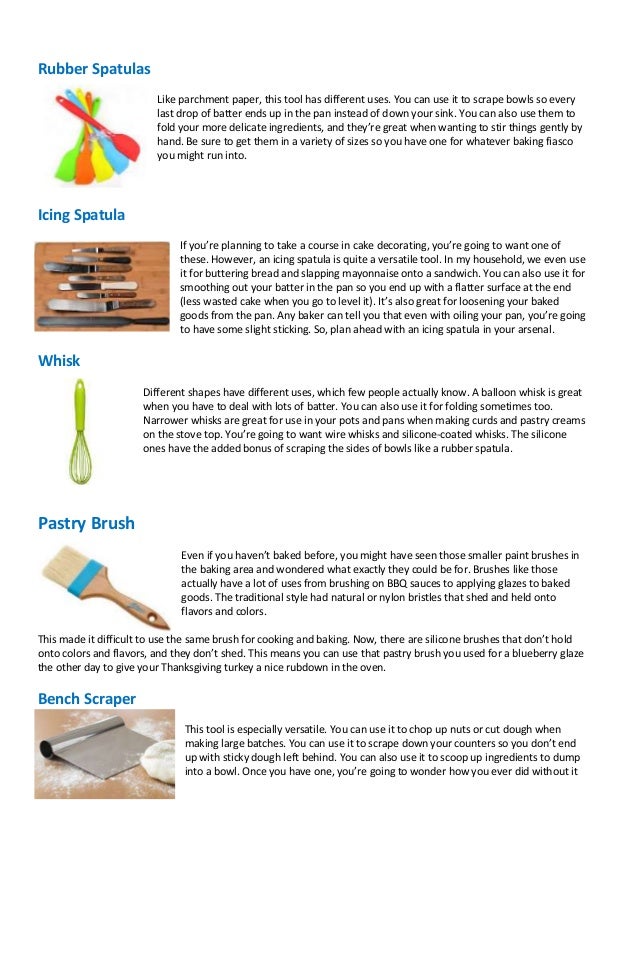 Rubber Spatulas

Like parchment paper, this tool has different uses. You can use it to scrape bowls so every last drop of batter ends up in the pan instead of down your sink. You can also use them to fold your more delicate ingredients, and they're great when wanting to stir things gently by hand. Be sure to get them in a variety of sizes so you have one for whatever baking fiasco you might run into.

Icing Spatula

If you're planning to take a course in cake decorating, you're going to want one of these. However, an icing spatula is quite a versatile tool. In my household, we even use it for buttering bread and slapping mayonnaise onto a sandwich. You can also use it for smoothing out your batter in the pan so you end up with a flatter surface at the end (less wasted cake when you go to level it). It's also great for loosening your baked goods from the pan. Any baker can tell you that even with oiling your pan, you're going to have some slight sticking. So, plan ahead with an icing spatula in your arsenal.

Whisk

Different shapes have different uses, which few people actually know. A balloon whisk is great when you have to deal with lots of batter. You can also use it for folding sometimes too. Narrower whisks are great for use in your pots and pans when making curds and pastry creams on the stove top. You're going to want wire whisks and silicone-coated whisks. The silicone ones have the added bonus of scraping the sides of bowls like a rubber spatula.

Pastry Brush

Even if you haven't baked before, you might have seen those smaller paint brushes in the baking area and wondered what exactly they could be for. Brushes like those actually have a lot of uses from brushing on BBQ sauces to applying glazes to baked goods. The traditional style had natural or nylon bristles that shed and held onto flavors and colors.

This made it difficult to use the same brush for cooking and baking. Now, there are silicone brushes that don't hold onto colors and flavors, and they don't shed. This means you can use that pastry brush you used for a blueberry glaze the other day to give your Thanksgiving turkey a nice rubdown in the oven.

Bench Scraper

This tool is especially versatile. You can use it to chop up nuts or cut dough when making large batches. You can use it to scrape down your counters so you don't end up with sticky dough left behind. You can also use it to scoop up ingredients to dump into a bowl. Once you have one, you're going to wonder how you ever did without it