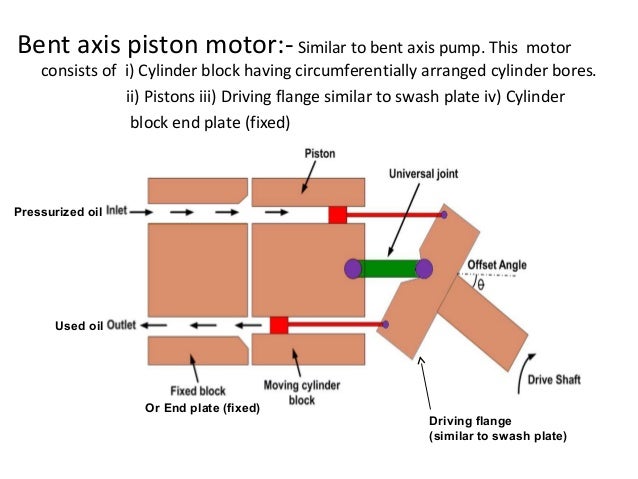 Bent axis piston motor:- Similar to bent axis pump. This motor consists of i) Cylinder block having circumferentially arranged cylinder bores. ii) Pistons iii) Driving flange similar to swash plate iv) Cylinder block end plate (fixed)

Piston

Universal joint

Pressurized oil Inlet

Offset Angle

$\theta$

Used oil Outlet

Fixed block
Or End plate (fixed)

Moving cylinder block

Drive Shaft

Driving flange
(similar to swash plate)