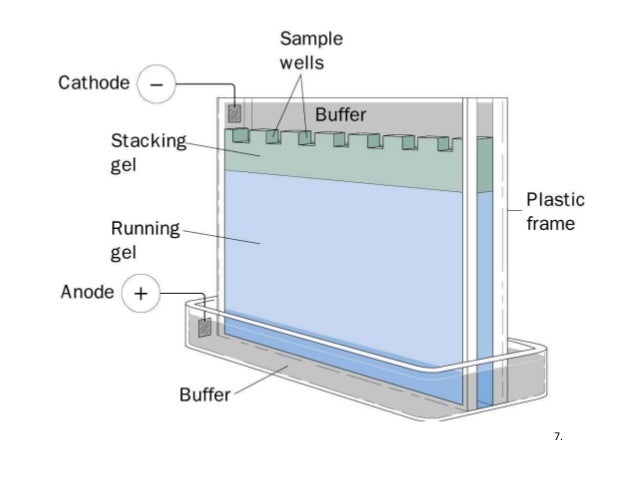 Sample wells

Cathode −

Buffer

Stacking gel

Plastic frame

Running gel

Anode +

Buffer

7.