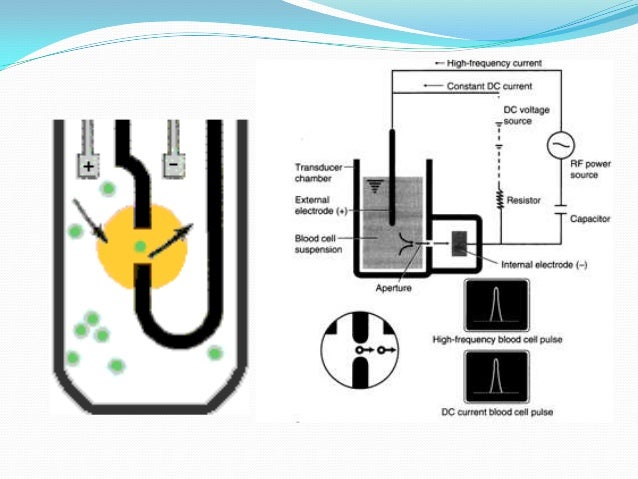 +
−

High-frequency current
Constant DC current
DC voltage source
RF power source
Transducer chamber
External electrode (+)
Resistor
Capacitor
Blood cell suspension
Internal electrode (−)
Aperture
High-frequency blood cell pulse
DC current blood cell pulse