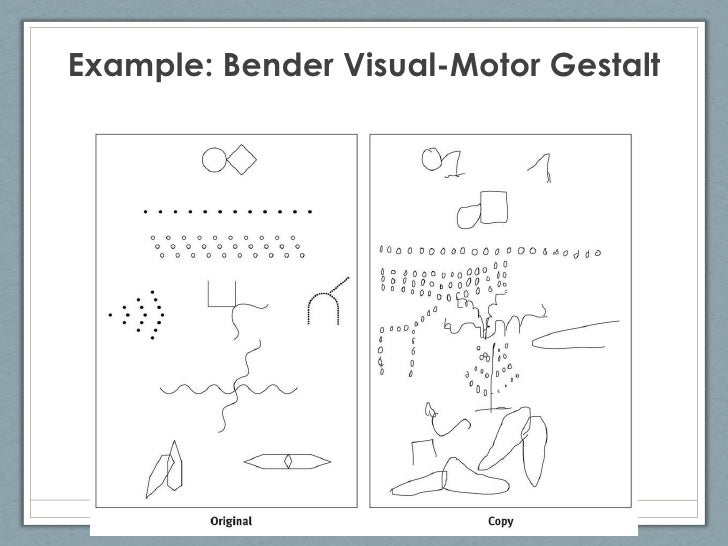 Example: Bender Visual-Motor Gestalt

Original

Copy