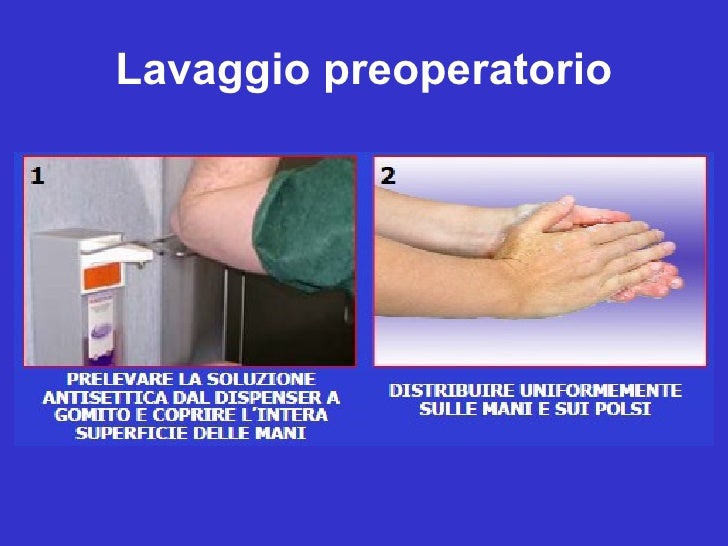 Lavaggio preoperatorio

1

PRELEVARE LA SOLUZIONE ANTISETTICA DAL DISPENSER A GOMITO E COPRIRE L'INTERA SUPERFICIE DELLE MANI

2

DISTRIBUIRE UNIFORMEMENTE SULLE MANI E SUI POLSI