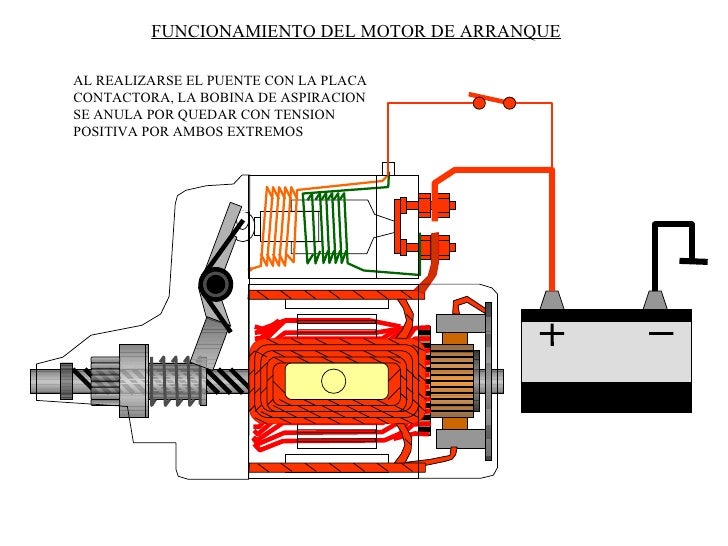 FUNCIONAMIENTO DEL MOTOR DE ARRANQUE

AL REALIZARSE EL PUENTE CON LA PLACA CONTACTORA, LA BOBINA DE ASPIRACION SE ANULA POR QUEDAR CON TENSION POSITIVA POR AMBOS EXTREMOS

+

−