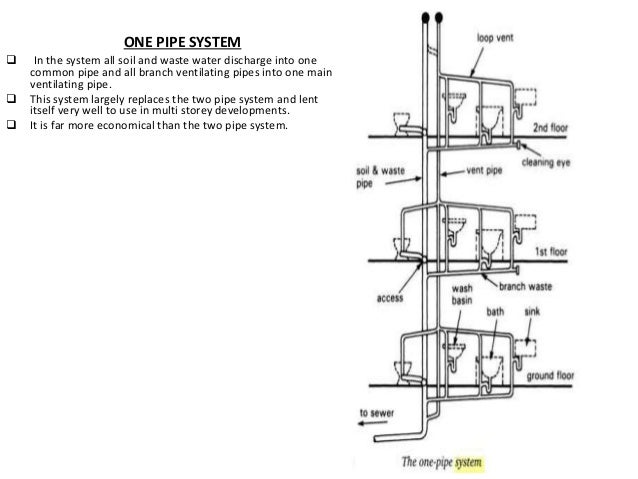 ONE PIPE SYSTEM

❑ In the system all soil and waste water discharge into one common pipe and all branch ventilating pipes into one main ventilating pipe.

❑ This system largely replaces the two pipe system and lent itself very well to use in multi storey developments.

❑ It is far more economical than the two pipe system.

loop vent

2nd floor

cleaning eye

soil & waste pipe

vent pipe

1st floor

branch waste

access

wash basin

bath

sink

ground floor

to sewer

The one-pipe system