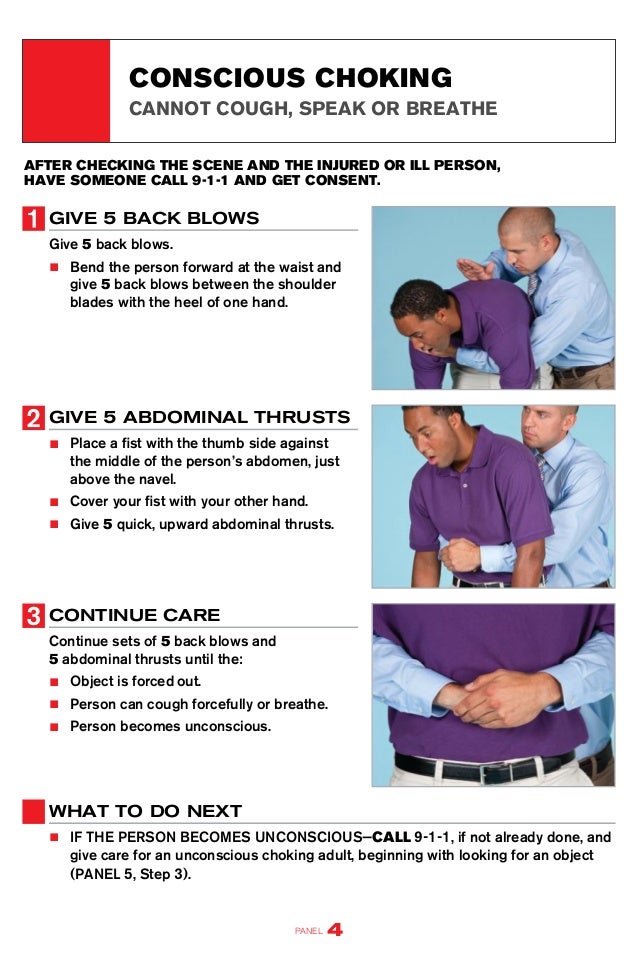 CONSCIOUS CHOKING
CANNOT COUGH, SPEAK OR BREATHE

AFTER CHECKING THE SCENE AND THE INJURED OR ILL PERSON, HAVE SOMEONE CALL 9-1-1 AND GET CONSENT.

1 GIVE 5 BACK BLOWS
Give 5 back blows.
■ Bend the person forward at the waist and give 5 back blows between the shoulder blades with the heel of one hand.

2 GIVE 5 ABDOMINAL THRUSTS
■ Place a fist with the thumb side against the middle of the person's abdomen, just above the navel.
■ Cover your fist with your other hand.
■ Give 5 quick, upward abdominal thrusts.

3 CONTINUE CARE
Continue sets of 5 back blows and 5 abdominal thrusts until the:
■ Object is forced out.
■ Person can cough forcefully or breathe.
■ Person becomes unconscious.

WHAT TO DO NEXT
■ IF THE PERSON BECOMES UNCONSCIOUS—CALL 9-1-1, if not already done, and give care for an unconscious choking adult, beginning with looking for an object (PANEL 5, Step 3).

PANEL 4