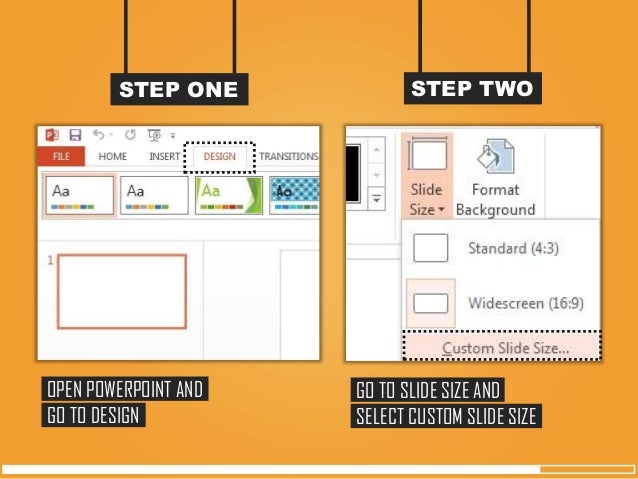 STEP ONE

FILE HOME INSERT DESIGN TRANSITIONS

Aa Aa Aa Aa

1

OPEN POWERPOINT AND GO TO DESIGN

STEP TWO

Slide Size

Format Background

Standard (4:3)

Widescreen (16:9)

Custom Slide Size...

GO TO SLIDE SIZE AND SELECT CUSTOM SLIDE SIZE