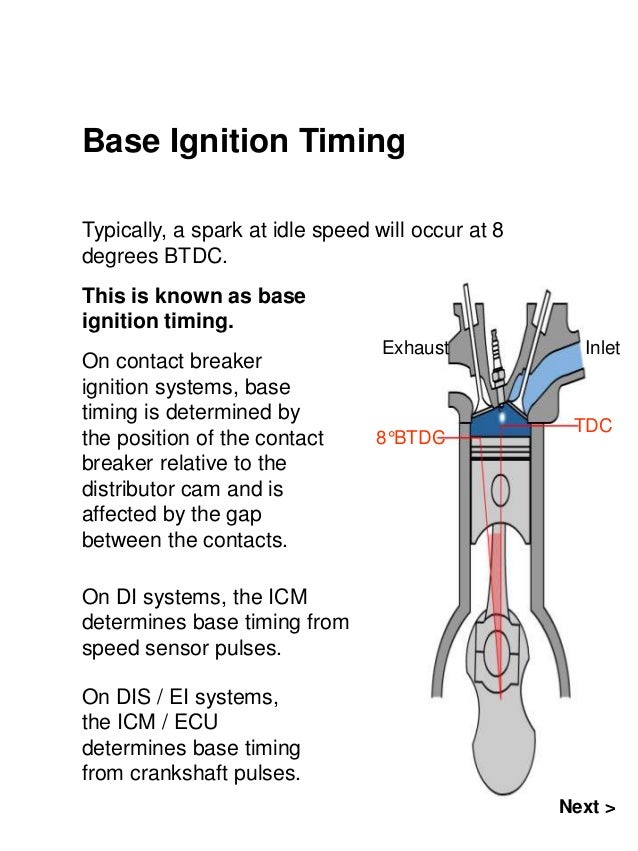 Base Ignition Timing

Typically, a spark at idle speed will occur at 8 degrees BTDC.

This is known as base ignition timing.

On contact breaker ignition systems, base timing is determined by the position of the contact breaker relative to the distributor cam and is affected by the gap between the contacts.

On DI systems, the ICM determines base timing from speed sensor pulses.

On DIS / EI systems, the ICM / ECU determines base timing from crankshaft pulses.

Exhaust

Inlet

8°BTDC

TDC

Next >