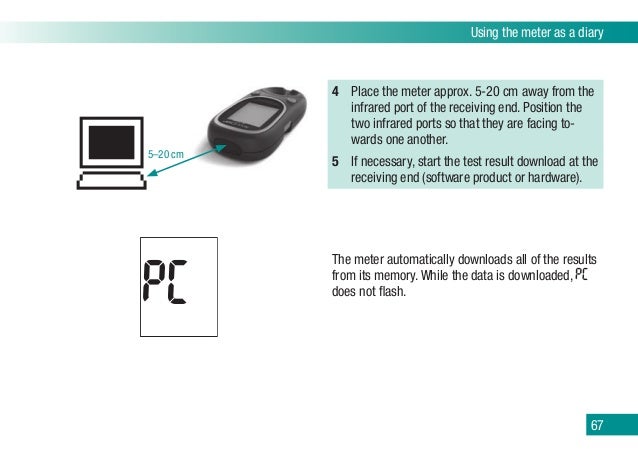 Using the meter as a diary

5–20 cm

4 Place the meter approx. 5-20 cm away from the infrared port of the receiving end. Position the two infrared ports so that they are facing towards one another.

5 If necessary, start the test result download at the receiving end (software product or hardware).

PC

The meter automatically downloads all of the results from its memory. While the data is downloaded, PC does not flash.

67