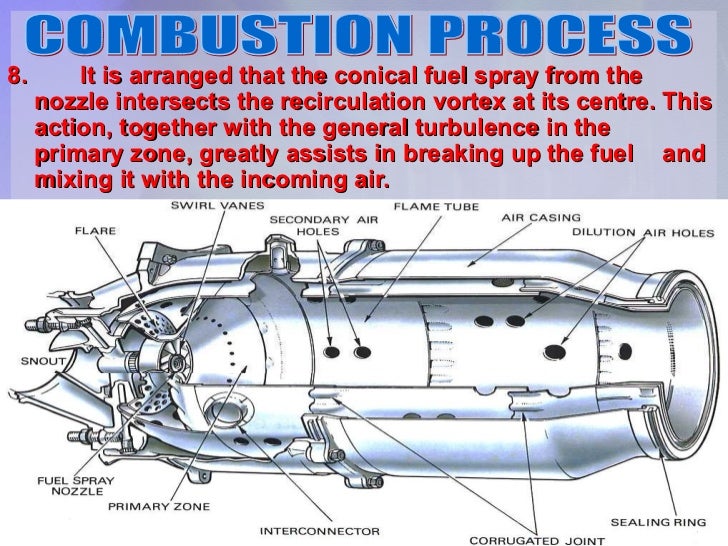 COMBUSTION PROCESS

8. It is arranged that the conical fuel spray from the nozzle intersects the recirculation vortex at its centre. This action, together with the general turbulence in the primary zone, greatly assists in breaking up the fuel and mixing it with the incoming air.

SWIRL VANES
FLARE
SECONDARY AIR HOLES
FLAME TUBE
AIR CASING
DILUTION AIR HOLES
SNOUT
FUEL SPRAY NOZZLE
PRIMARY ZONE
INTERCONNECTOR
CORRUGATED JOINT
SEALING RING