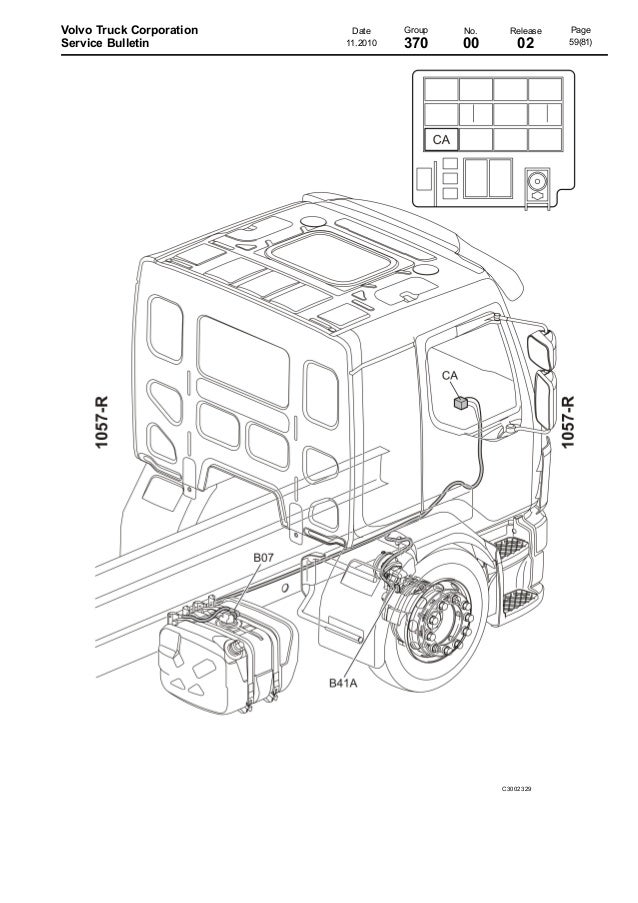 Volvo Truck Corporation
Service Bulletin

| Date | Group | No. | Release | Page |
|---|---|---|---|---|
| 11.2010 | 370 | 00 | 02 | 59(81) |

CA

1057-R

CA

1057-R

B07

B41A

C3002329