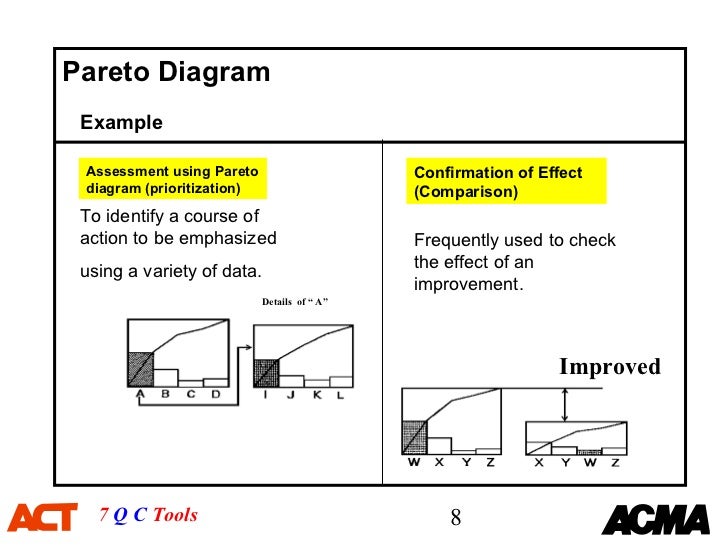 Pareto Diagram

Example

Assessment using Pareto diagram (prioritization)

To identify a course of action to be emphasized

using a variety of data.

Details of " A"

A B C D

I J K L

Confirmation of Effect (Comparison)

Frequently used to check the effect of an improvement.

Improved

W X Y Z

X Y W Z

ACT 7 Q C Tools

8

ACMA