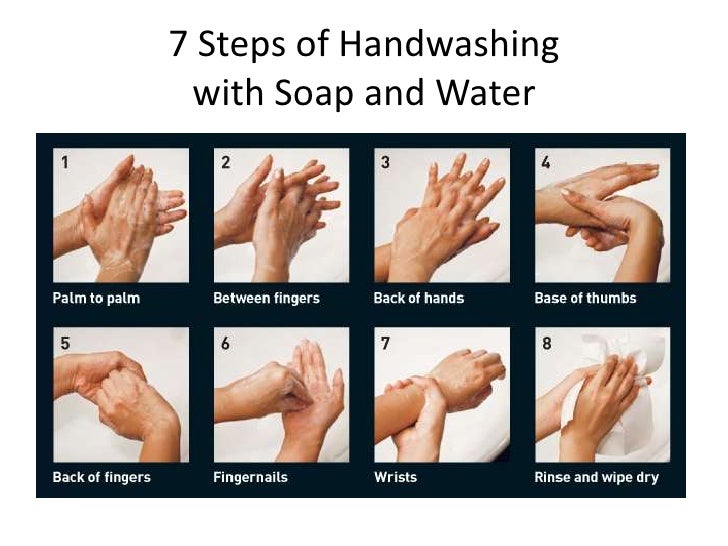 7 Steps of Handwashing with Soap and Water

1
Palm to palm

2
Between fingers

3
Back of hands

4
Base of thumbs

5
Back of fingers

6
Fingernails

7
Wrists

8
Rinse and wipe dry